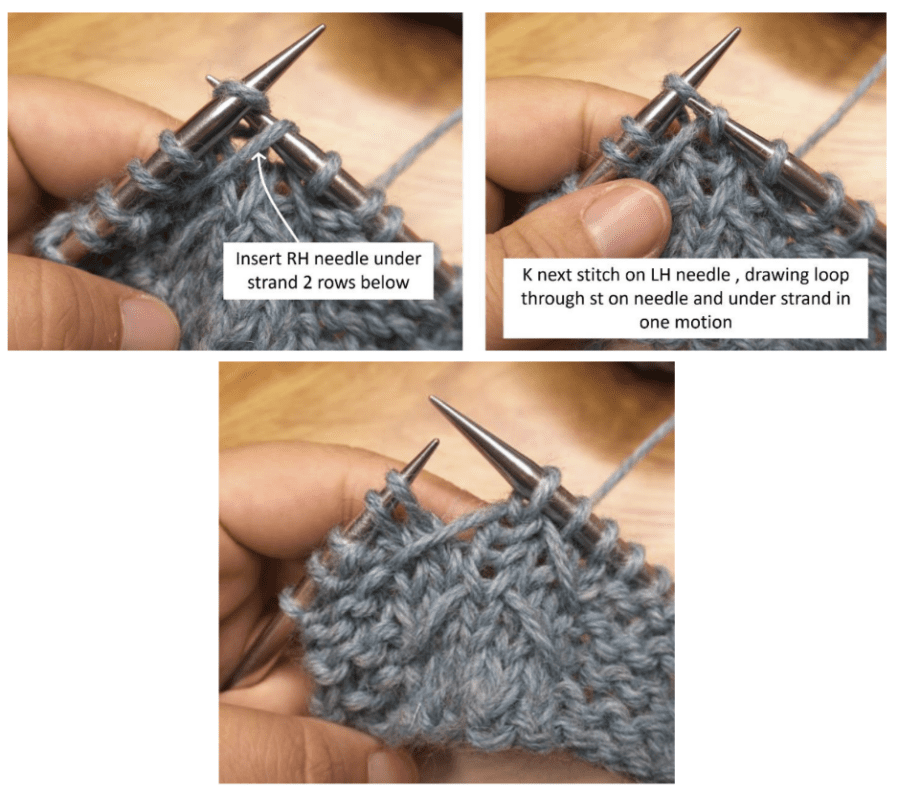 Insert RH needle under strand 2 rows below

K next stitch on LH needle , drawing loop through st on needle and under strand in one motion